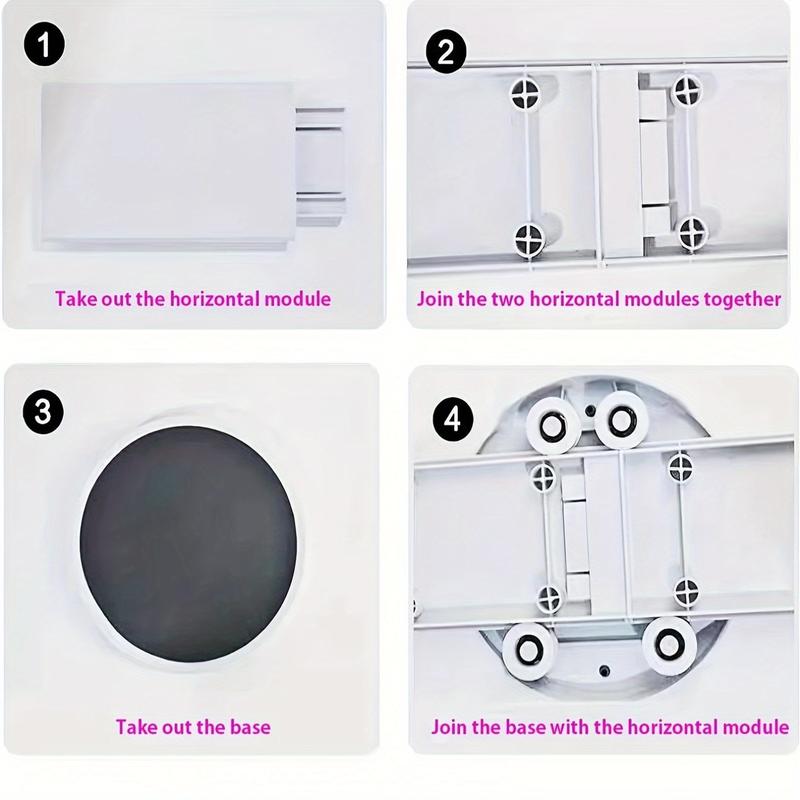 1

Take out the horizontal module

2

Join the two horizontal modules together

3

Take out the base

4

Join the base with the horizontal module