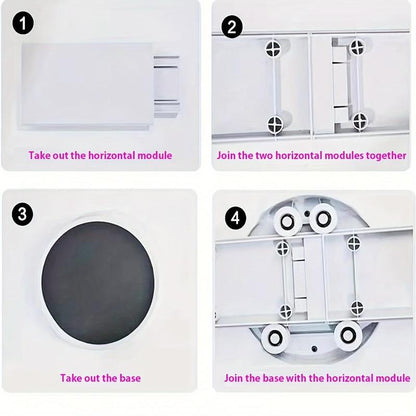 1

Take out the horizontal module

2

Join the two horizontal modules together

3

Take out the base

4

Join the base with the horizontal module