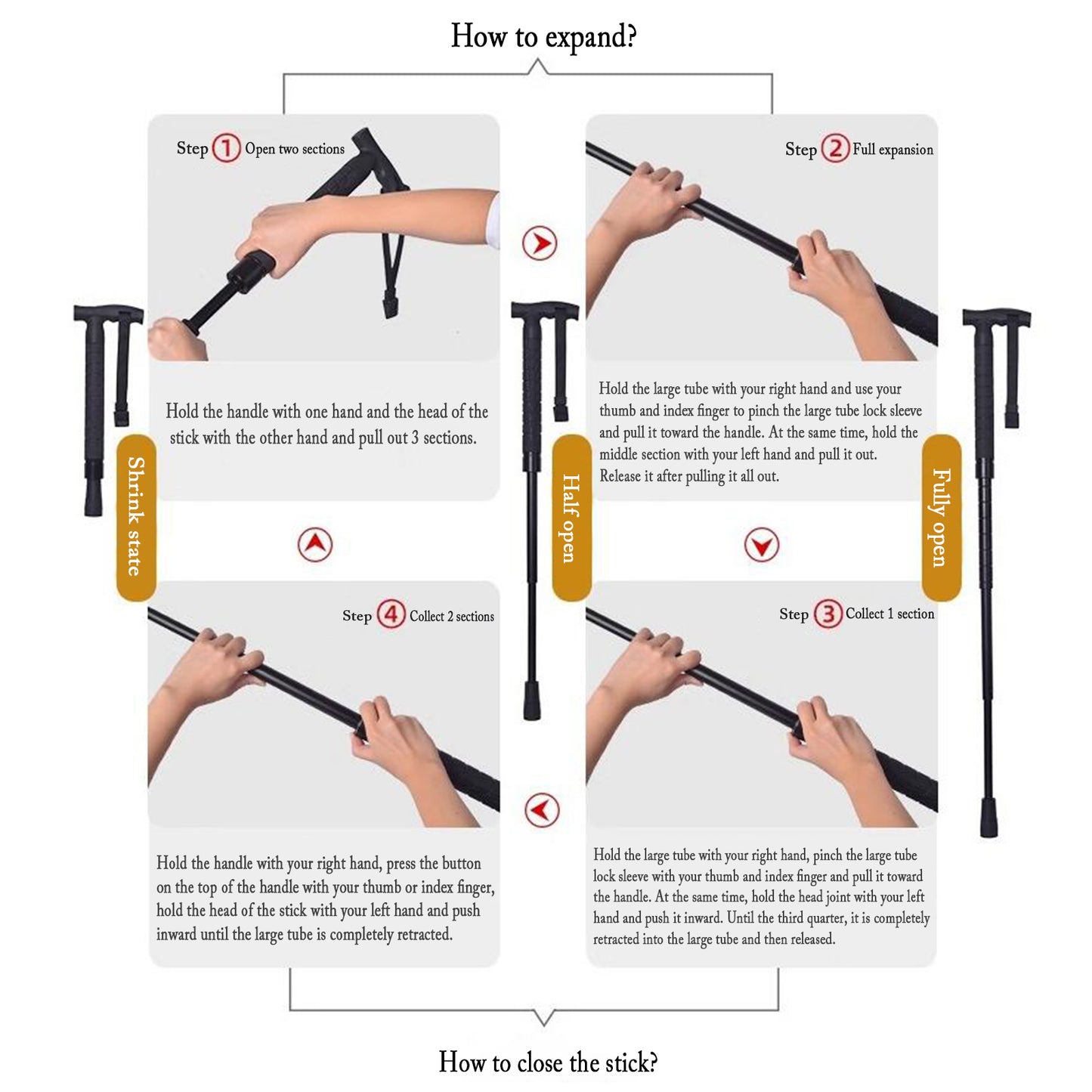 How to expand?

Step 1 Open two sections

Hold the handle with one hand and the head of the stick with the other hand and pull out 3 sections.

Step 2 Full expansion

Hold the large tube with your right hand and use your thumb and index finger to pinch the large tube lock sleeve and pull it toward the handle. At the same time, hold the middle section with your left hand and pull it out. Release it after pulling it all out.

Shrink state

Half open

Fully open

Step 4 Collect 2 sections

Hold the handle with your right hand, press the button on the top of the handle with your thumb or index finger, hold the head of the stick with your left hand and push inward until the large tube is completely retracted.

Step 3 Collect 1 section

Hold the large tube with your right hand, pinch the large tube lock sleeve with your thumb and index finger and pull it toward the handle. At the same time, hold the head joint with your left hand and push it inward. Until the third quarter, it is completely retracted into the large tube and then released.

How to close the stick?