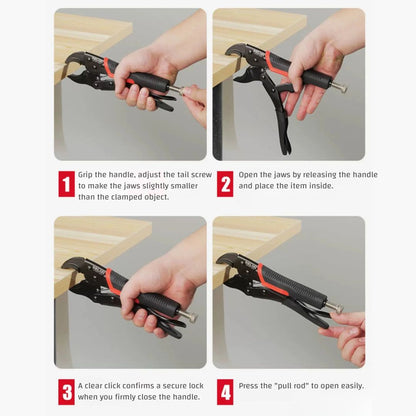 1 Grip the handle, adjust the tail screw to make the jaws slightly smaller than the clamped object.

2 Open the jaws by releasing the handle and place the item inside.

3 A clear click confirms a secure lock when you firmly close the handle.

4 Press the "pull rod" to open easily.