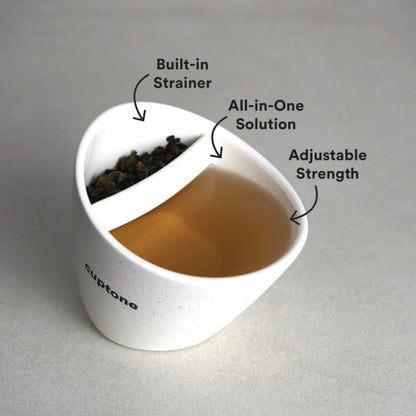 Built-in Strainer

All-in-One Solution

Adjustable Strength

cuptone