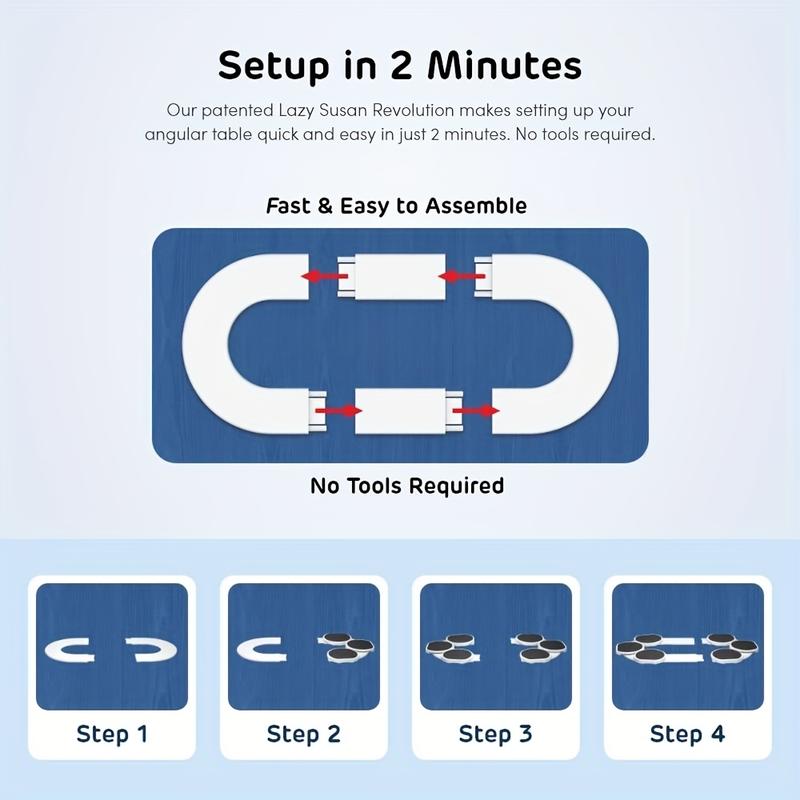 Setup in 2 Minutes

Our patented Lazy Susan Revolution makes setting up your angular table quick and easy in just 2 minutes. No tools required.

Fast & Easy to Assemble

No Tools Required

Step 1

Step 2

Step 3

Step 4